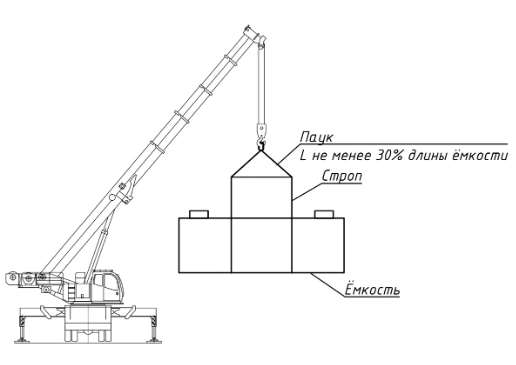 Паук
L не менее 30% длины ёмкости
Строп
Ёмкость